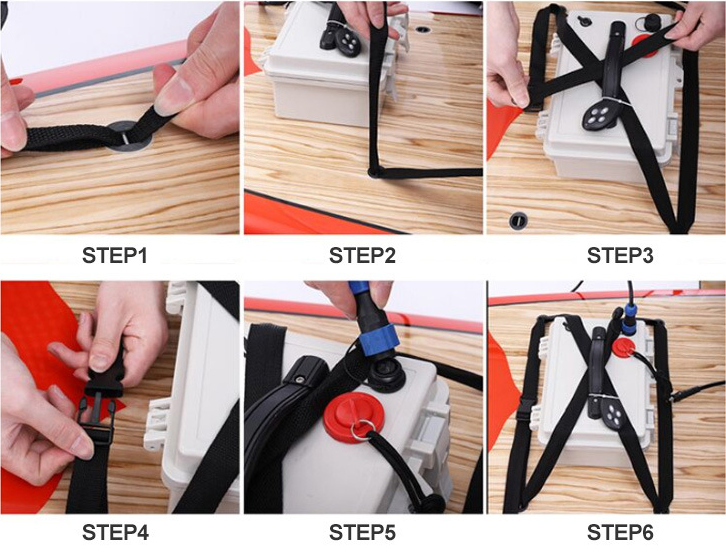 STEP1

STEP2

STEP3

STEP4

STEP5

STEP6